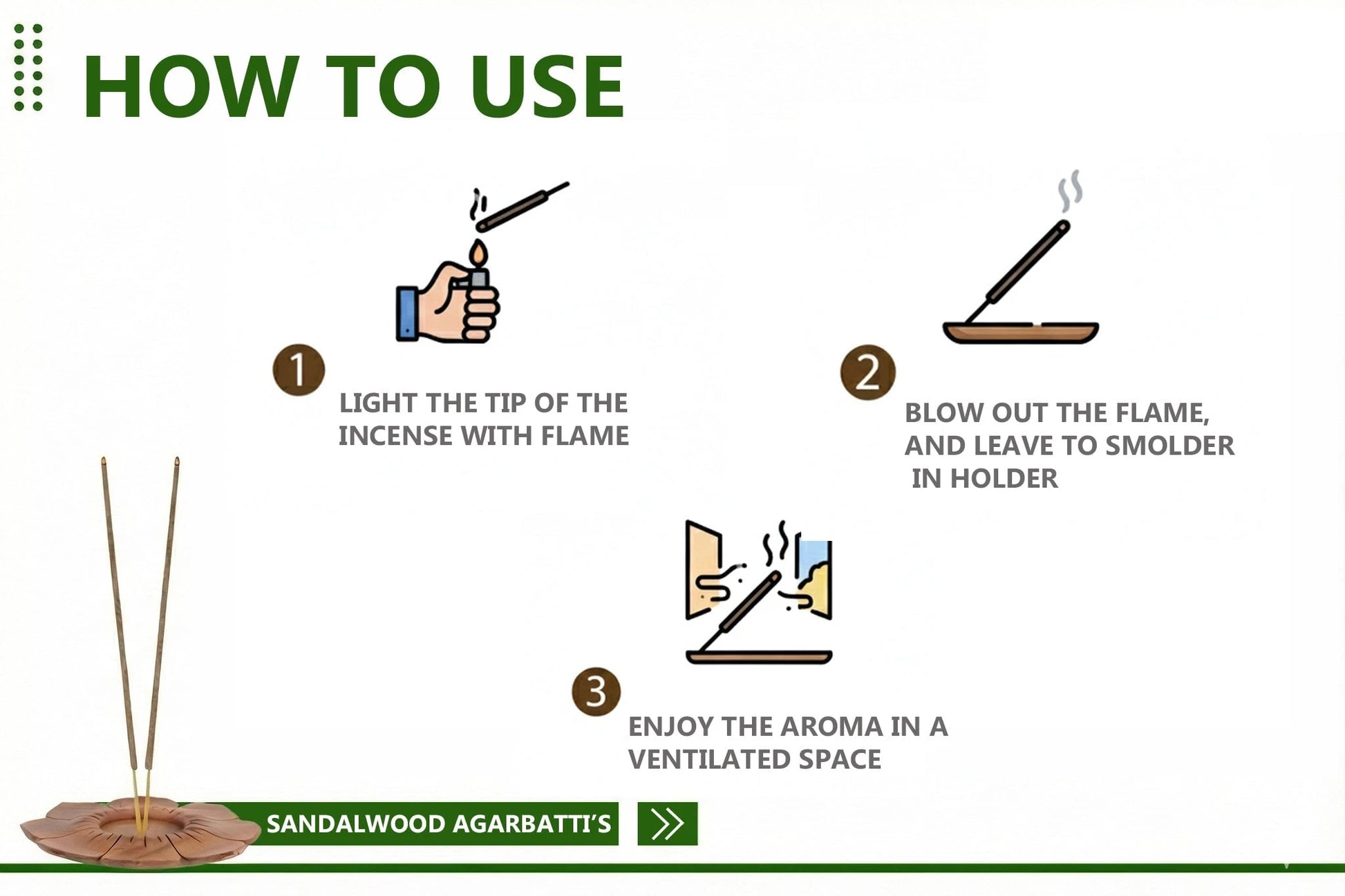 HOW TO USE

1

LIGHT THE TIP OF THE INCENSE WITH FLAME

2

BLOW OUT THE FLAME, AND LEAVE TO SMOLDER IN HOLDER

3

ENJOY THE AROMA IN A VENTILATED SPACE

SANDALWOOD AGARBATTI'S