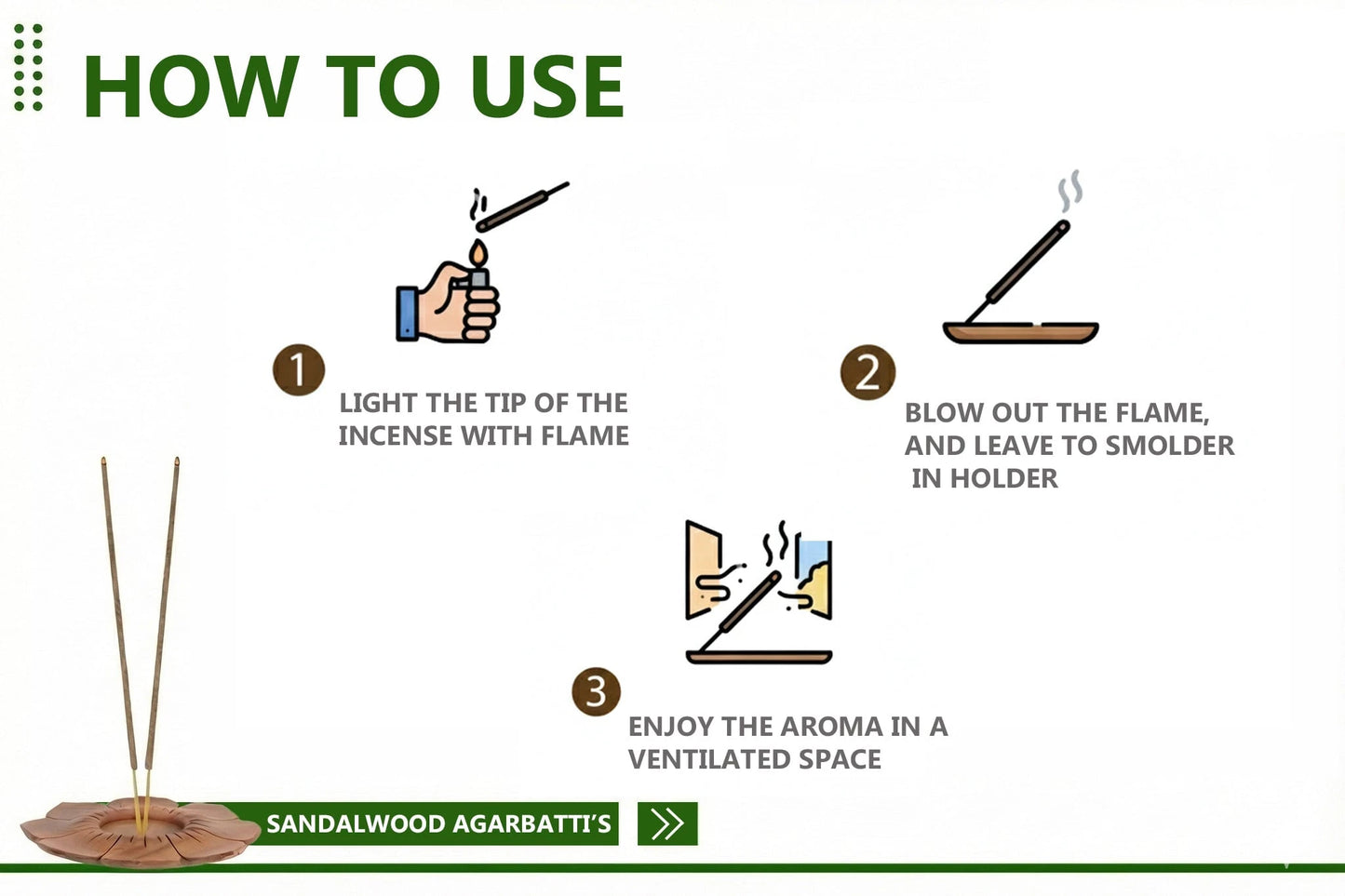 HOW TO USE

1

LIGHT THE TIP OF THE INCENSE WITH FLAME

2

BLOW OUT THE FLAME, AND LEAVE TO SMOLDER IN HOLDER

3

ENJOY THE AROMA IN A VENTILATED SPACE

SANDALWOOD AGARBATTI'S